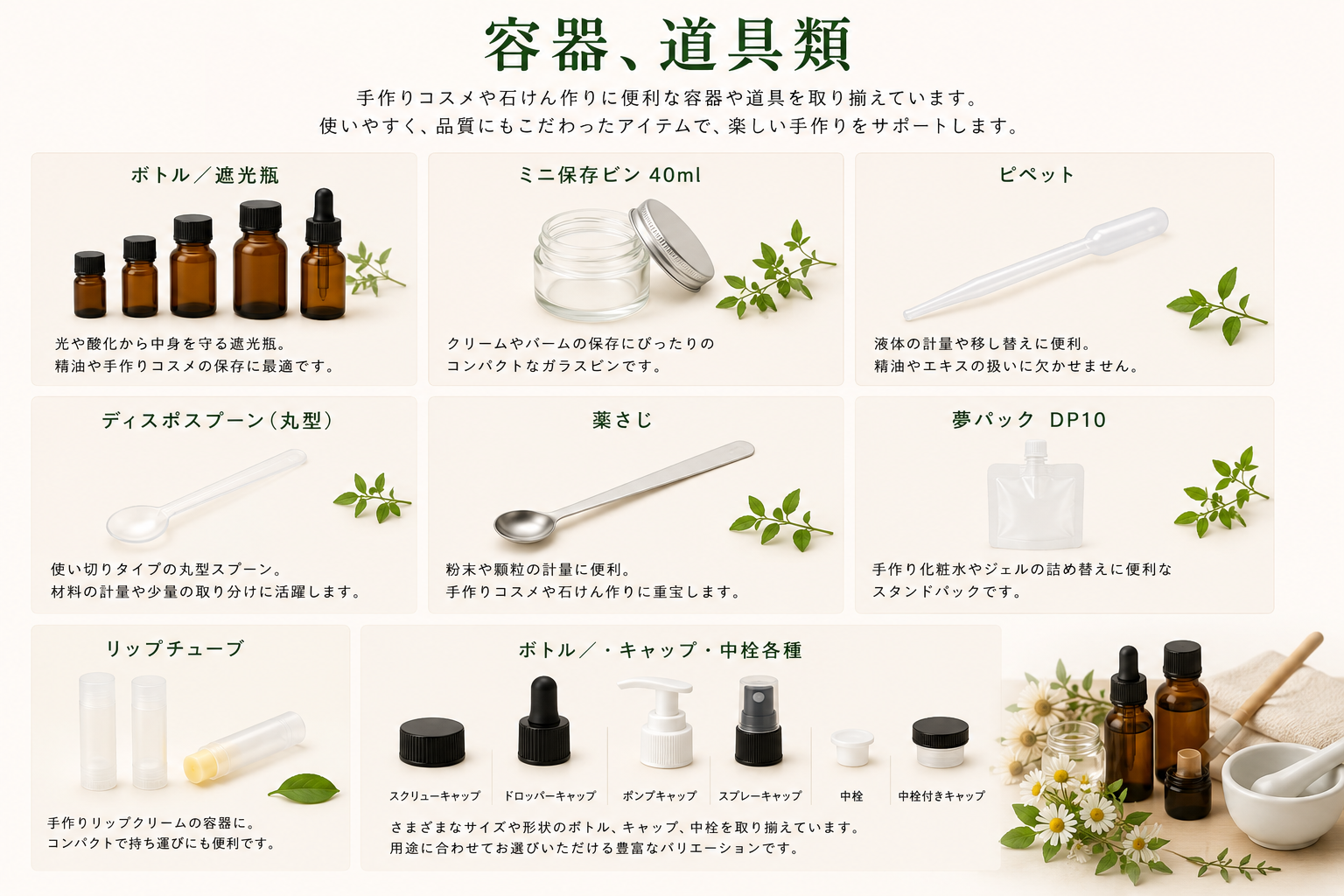 容器、道具類

手作りコスメや石けん作りに便利な容器や道具を取り揃えています。
使いやすく、品質にもこだわったアイテムで、楽しい手作りをサポートします。

ボトル／遮光瓶

光や酸化から中身を守る遮光瓶。
精油や手作りコスメの保存に最適です。

ミニ保存ビン 40ml

クリームやバームの保存にぴったりの
コンパクトなガラスビンです。

ピペット

液体の計量や移し替えに便利。
精油やエキスの扱いに欠かせません。

ディスポスプーン（丸型）

使い切りタイプの丸型スプーン。
材料の計量や少量の取り分けに活躍します。

薬さじ

粉末や顆粒の計量に便利。
手作りコスメや石けん作りに重宝します。

夢パック DP10

手作り化粧水やジェルの詰め替えに便利な
スタンドパックです。

リップチューブ

手作りリップクリームの容器に。
コンパクトで持ち運びにも便利です。

ボトル／・キャップ・中栓各種

スクリューキャップ　ドロッパーキャップ　ポンプキャップ　スプレーキャップ　中栓　中栓付きキャップ

さまざまなサイズや形状のボトル、キャップ、中栓を取り揃えています。
用途に合わせてお選びいただける豊富なバリエーションです。